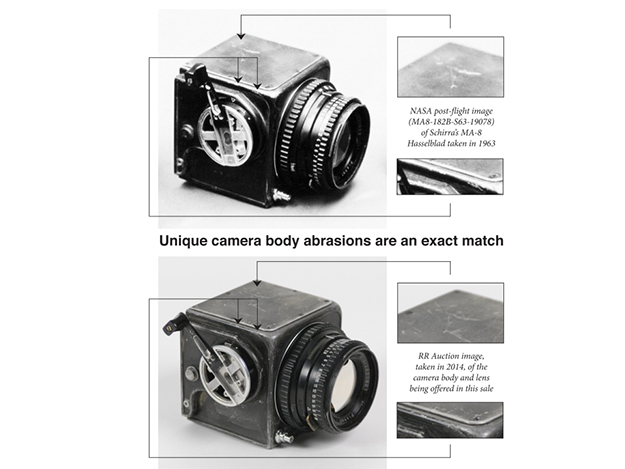 NASA post-flight image (MA8-182B-S63-19078) of Schirra's MA-8 Hasselblad taken in 1963

Unique camera body abrasions are an exact match

RR Auction image, taken in 2014, of the camera body and lens being offered in this sale