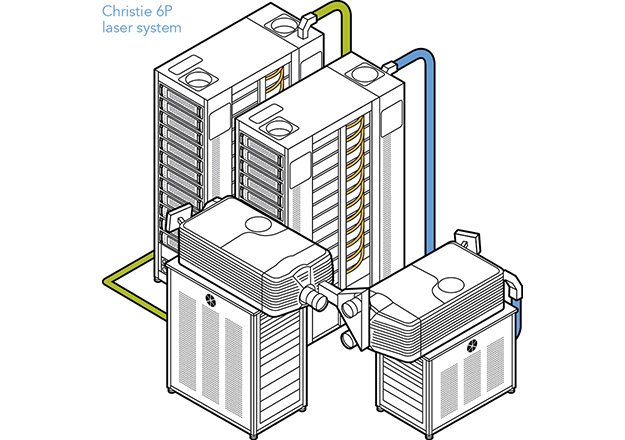 Christie 6P
laser system