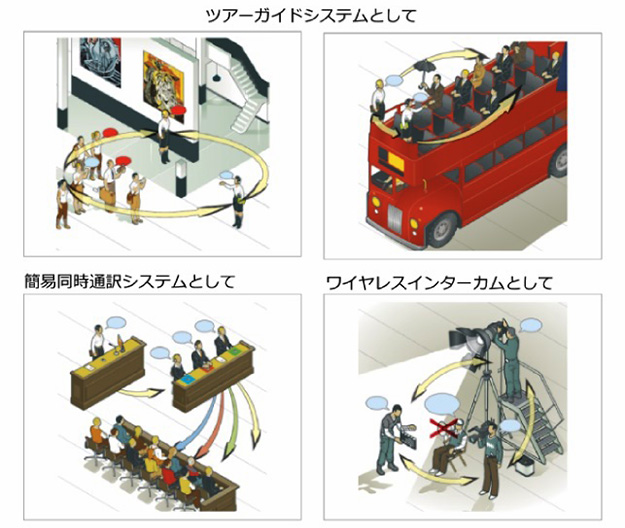 ツアーガイドシステムとして

簡易同時通訳システムとして

ワイヤレスインターカムとして