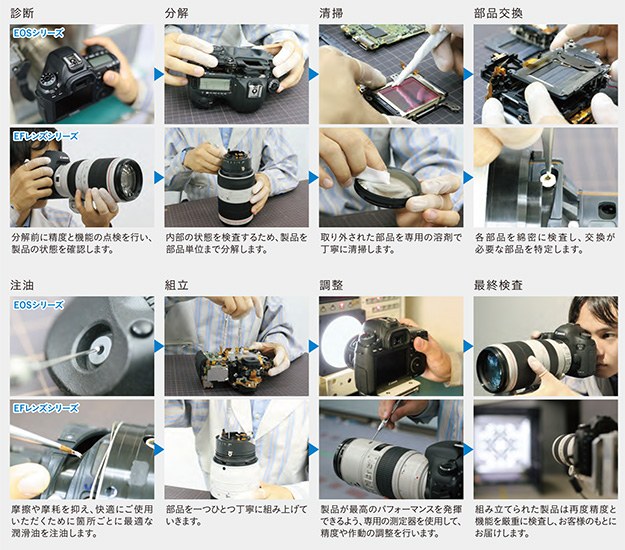 診断

EOSシリーズ

EFレンズシリーズ

分解前に精度と機能の点検を行い、製品の状態を確認します。

分解

内部の状態を検査するため、製品を部品単位まで分解します。

清掃

取り外された部品を専用の溶剤で丁寧に清掃します。

部品交換

各部品を綿密に検査し、交換が必要な部品を特定します。

注油

EOSシリーズ

EFレンズシリーズ

摩擦や摩耗を抑え、快適にご使用いただくために箇所ごとに最適な潤滑油を注油します。

組立

部品を一つひとつ丁寧に組み上げていきます。

調整

製品が最高のパフォーマンスを発揮できるよう、専用の測定器を使用して、精度や作動の調整を行います。

最終検査

組み立てられた製品は再度精度と機能を厳重に検査し、お客様のもとにお届けします。