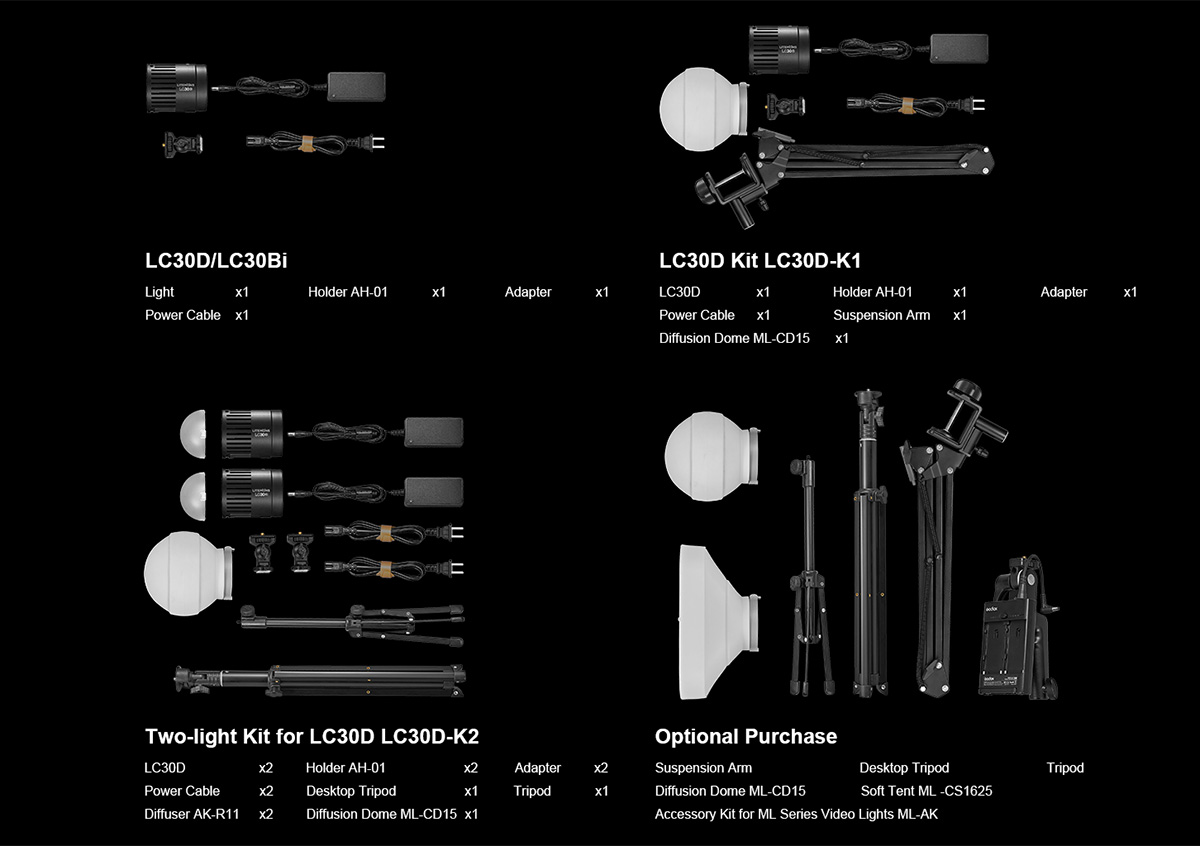 LC30D/LC30Bi

Light x1 Holder AH-01 x1 Adapter x1
Power Cable x1

LC30D Kit LC30D-K1

LC30D x1 Holder AH-01 x1 Adapter x1
Power Cable x1 Suspension Arm x1
Diffusion Dome ML-CD15 x1

Two-light Kit for LC30D LC30D-K2

LC30D x2 Holder AH-01 x2 Adapter x2
Power Cable x2 Desktop Tripod x1 Tripod x1
Diffuser AK-R11 x2 Diffusion Dome ML-CD15 x1

Optional Purchase

Suspension Arm Desktop Tripod Tripod
Diffusion Dome ML-CD15 Soft Tent ML -CS1625
Accessory Kit for ML Series Video Lights ML-AK