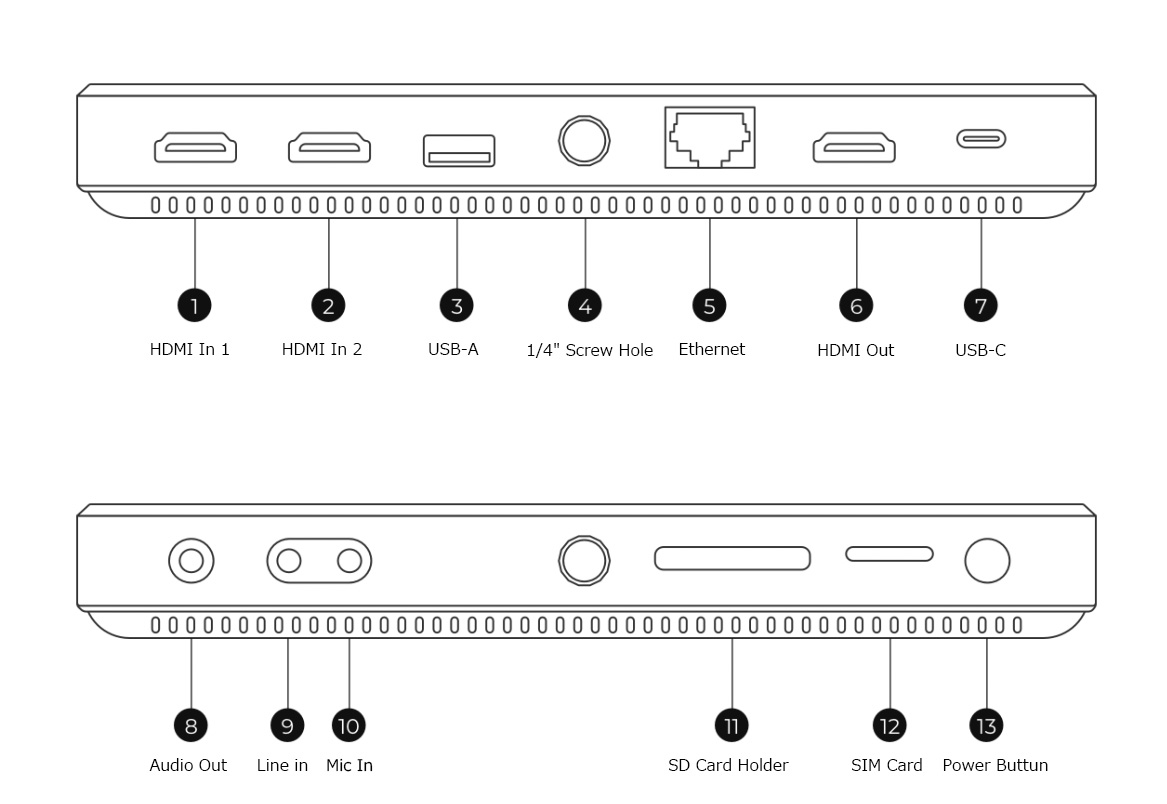 1
HDMI In 1

2
HDMI In 2

3
USB-A

4
1/4" Screw Hole

5
Ethernet

6
HDMI Out

7
USB-C

8
Audio Out

9
Line in

10
Mic In

11
SD Card Holder

12
SIM Card

13
Power Buttun